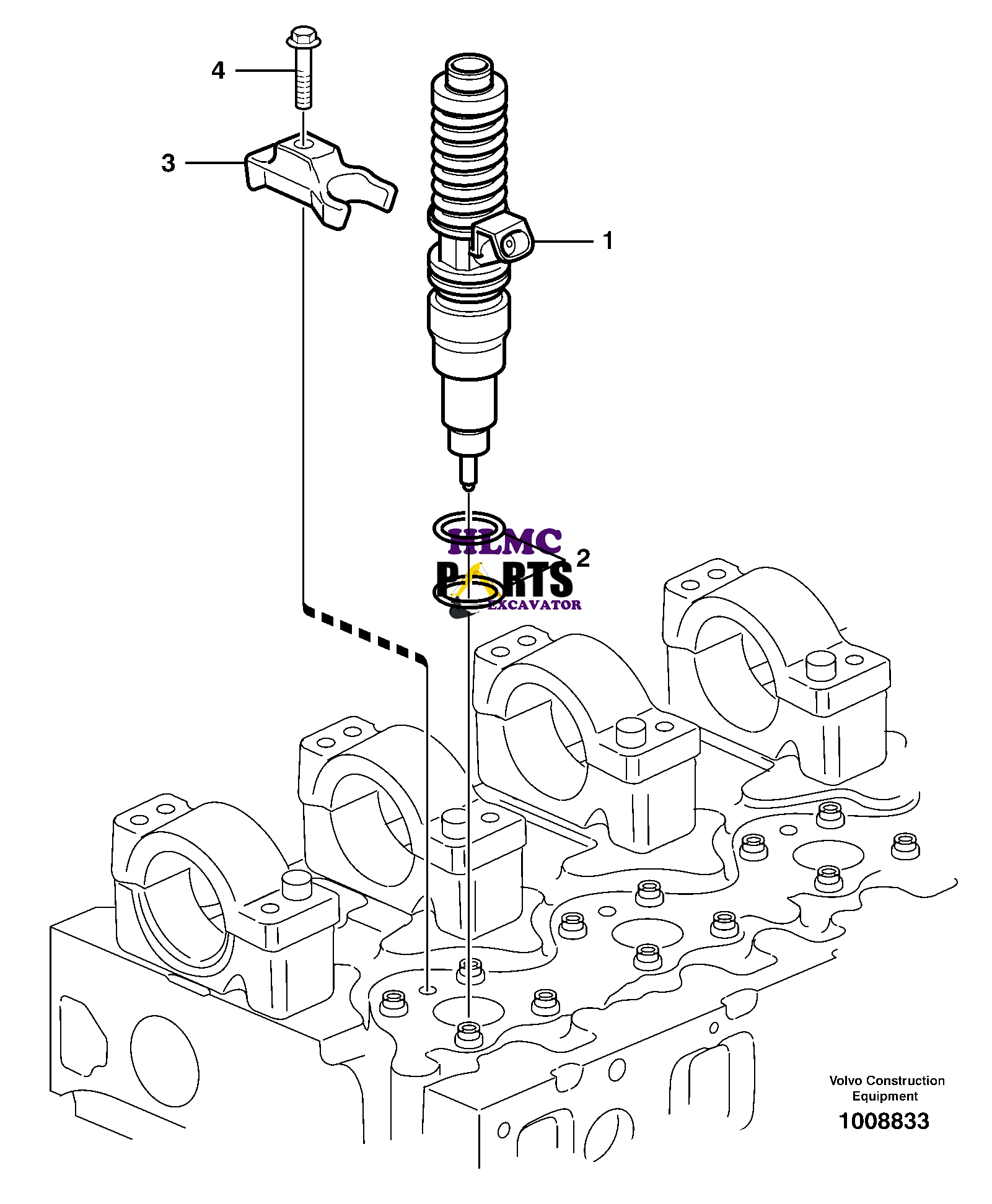 4
3
1
HLMC
PARTS
EXCAVATOR
2
Volvo Construction Equipment
1008833