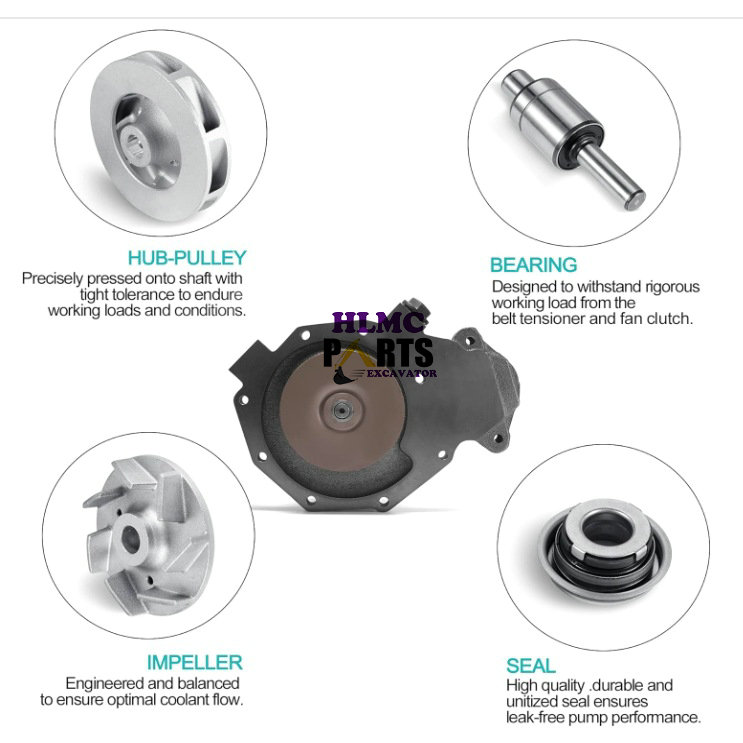 HUB-PULLEY
Precisely pressed onto shaft with tight tolerance to endure working loads and conditions.

BEARING
Designed to withstand rigorous working load from the belt tensioner and fan clutch.

HLMC
PARTS
EXCAVATOR

IMPELLER
Engineered and balanced to ensure optimal coolant flow.

SEAL
High quality .durable and unitized seal ensures leak-free pump performance.