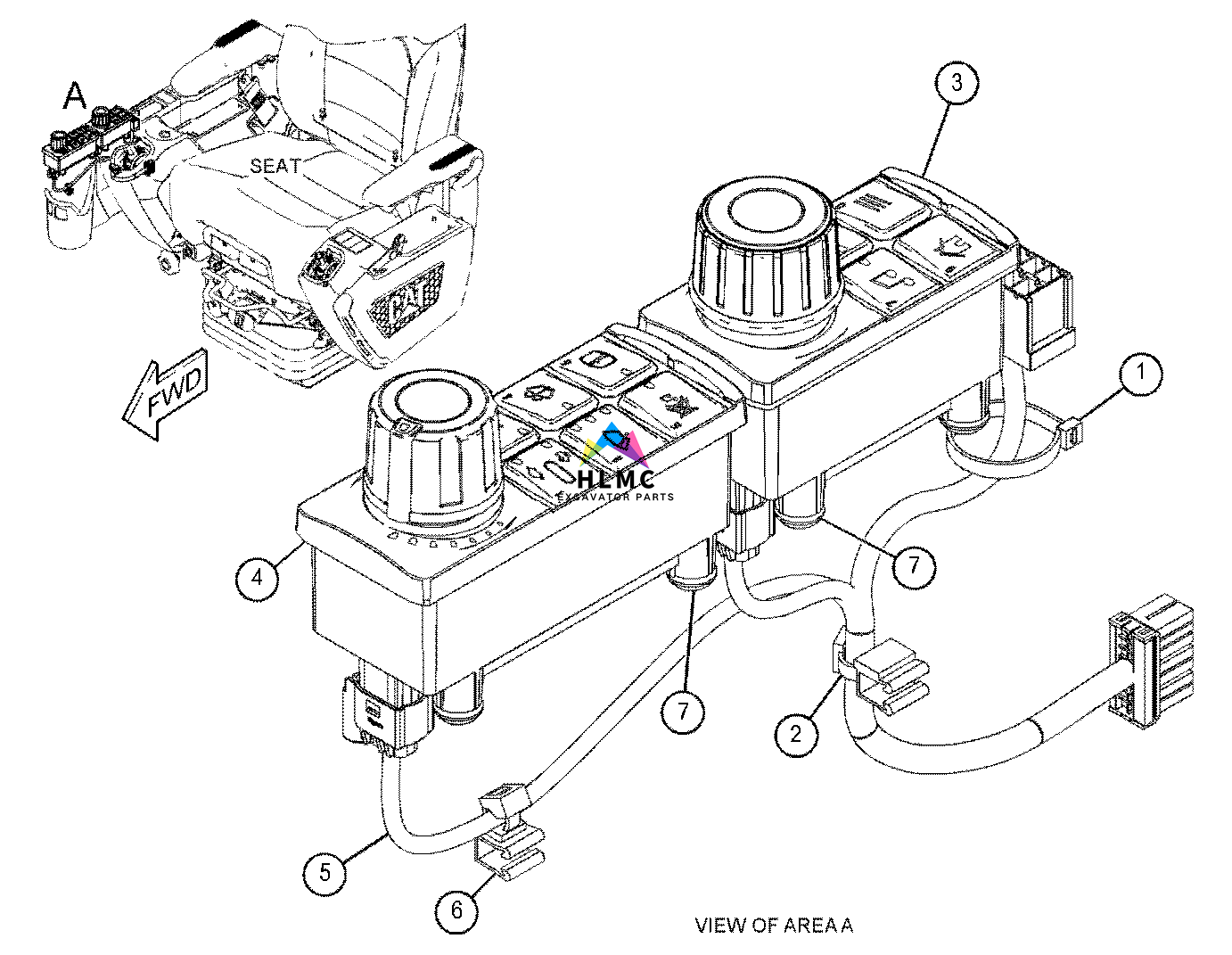 A

SEAT

FWD

3

1

HLMC
EXCAVATOR PARTS

4

7

7

2

5

6

VIEW OF AREA A