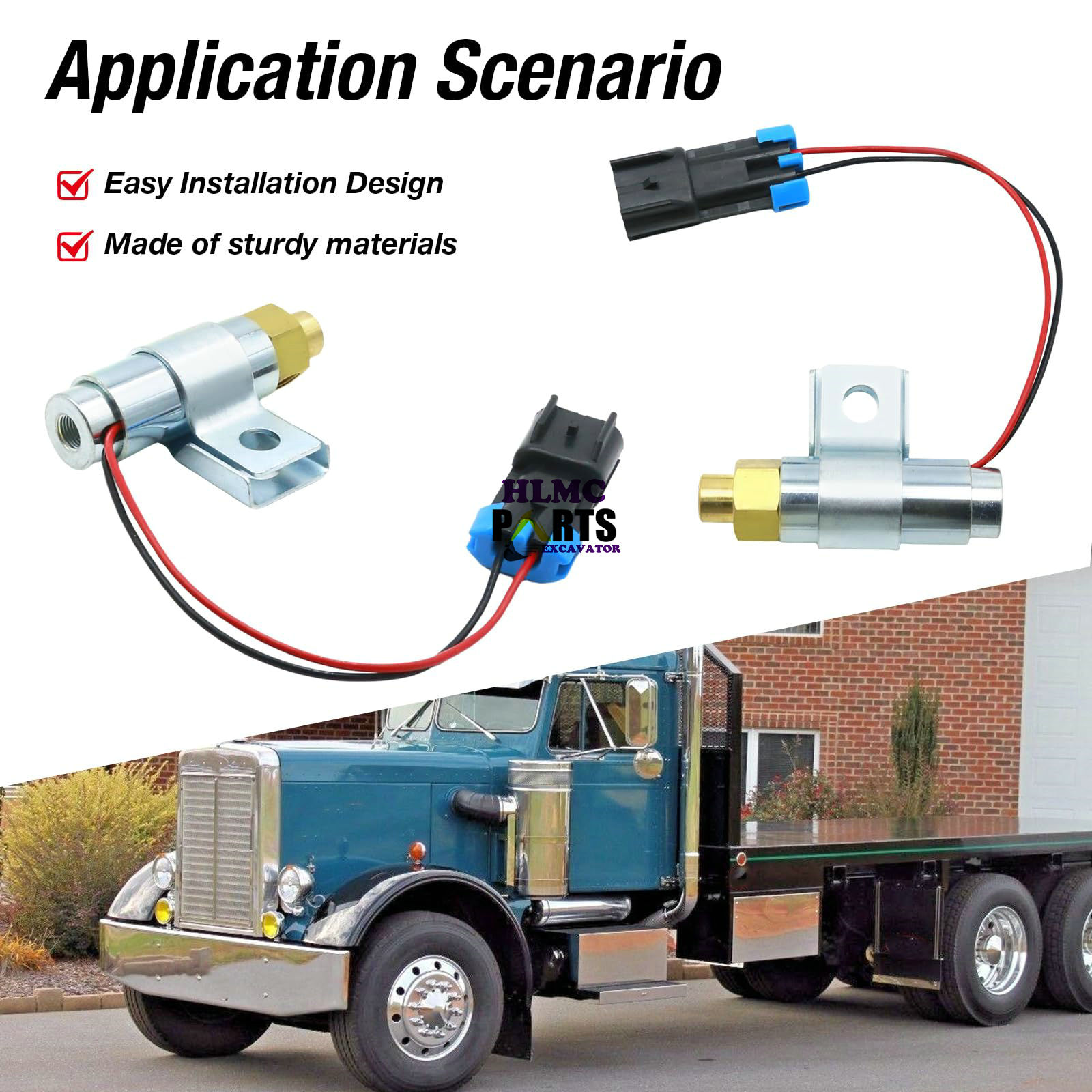 Application Scenario

Easy Installation Design

Made of sturdy materials

HLMC
PARTS
EXCAVATOR